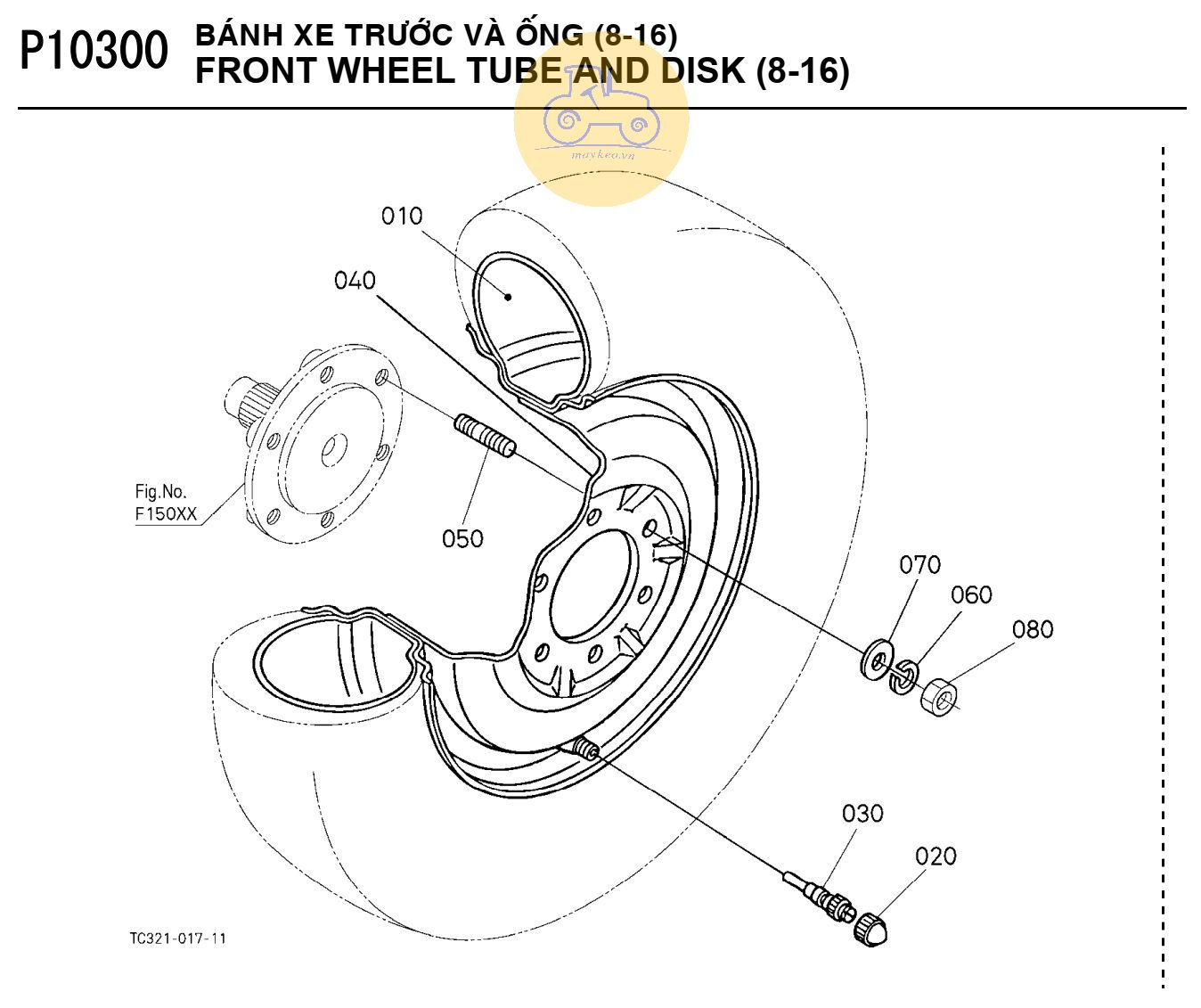 P10300 BÁNH XE TRƯỚC VÀ ỐNG (8-16)
FRONT WHEEL TUBE AND DISK (8-16)

maykeo.vn

010

040

Fig.No.
F150XX

050

070

060

080

030

020

TC321-017-11